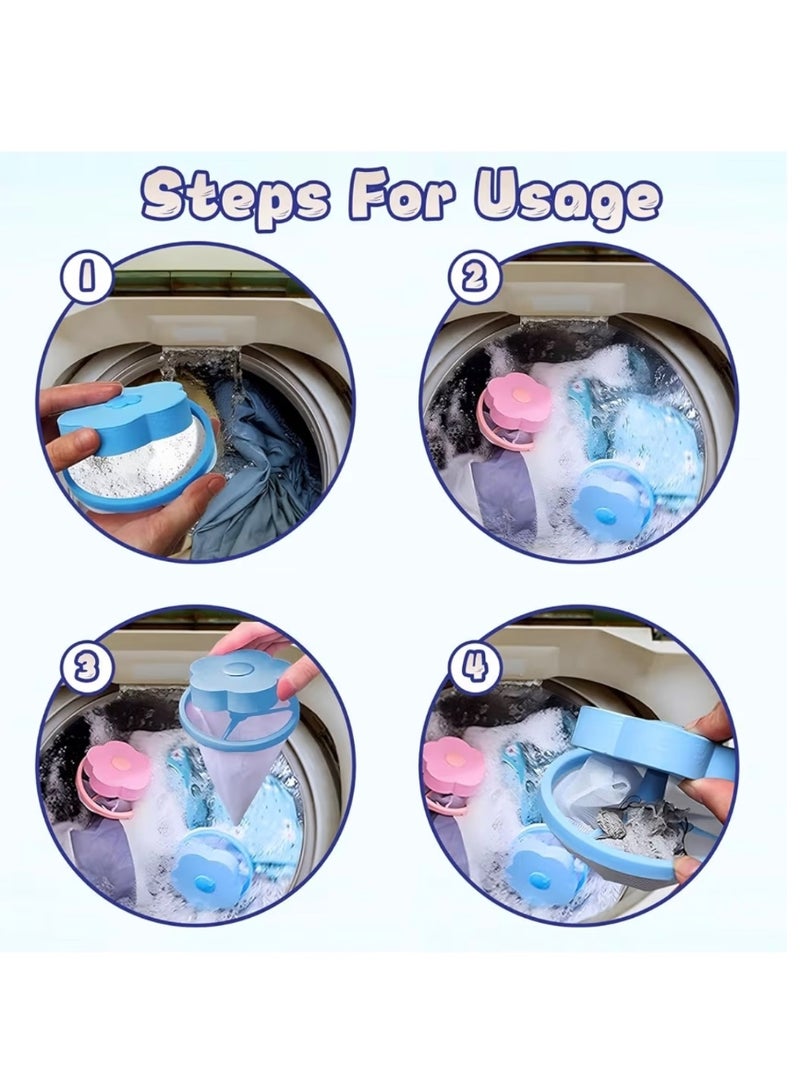 Steps For Usage

1

2

3

4